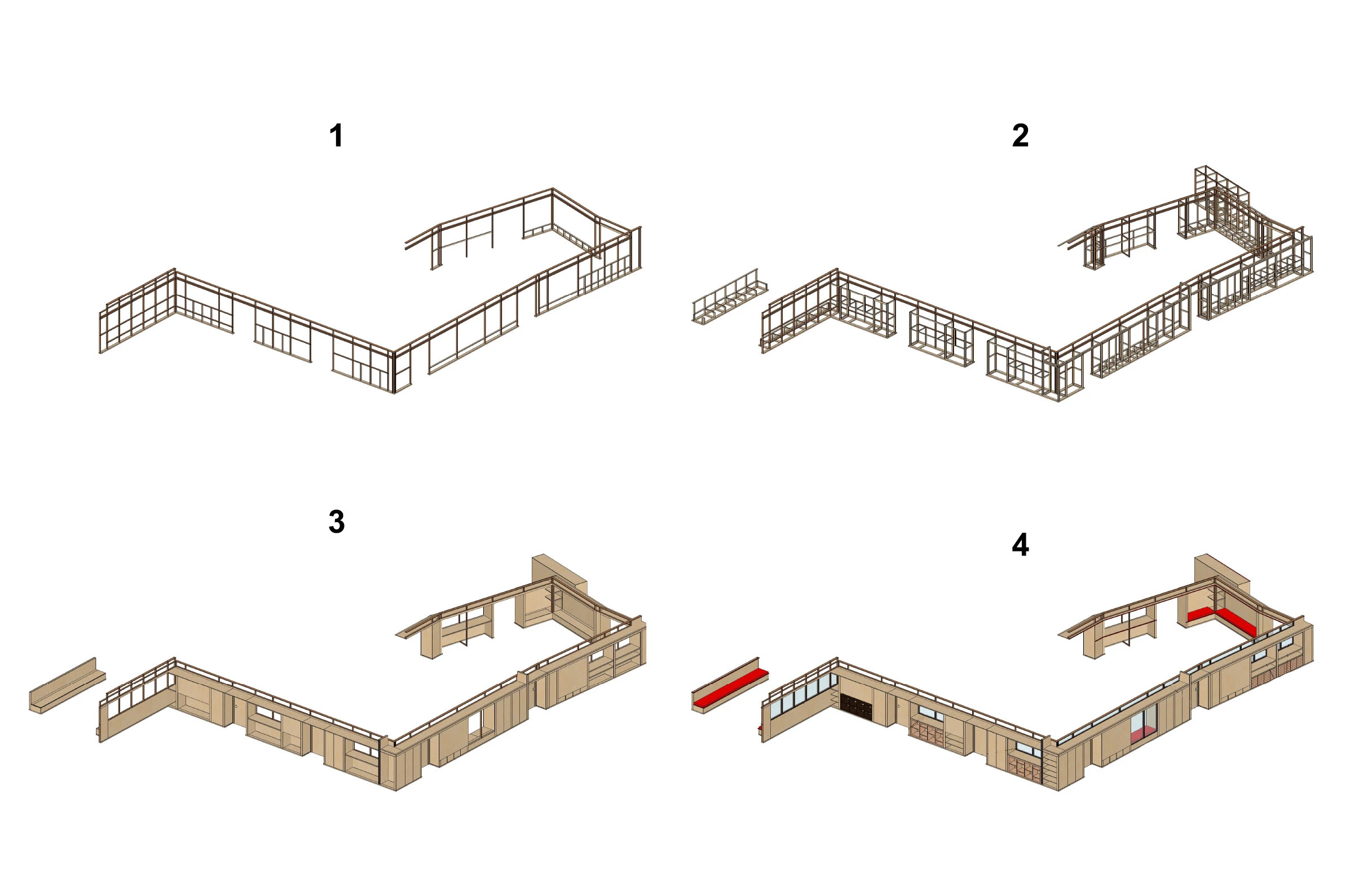 1

2

3

4